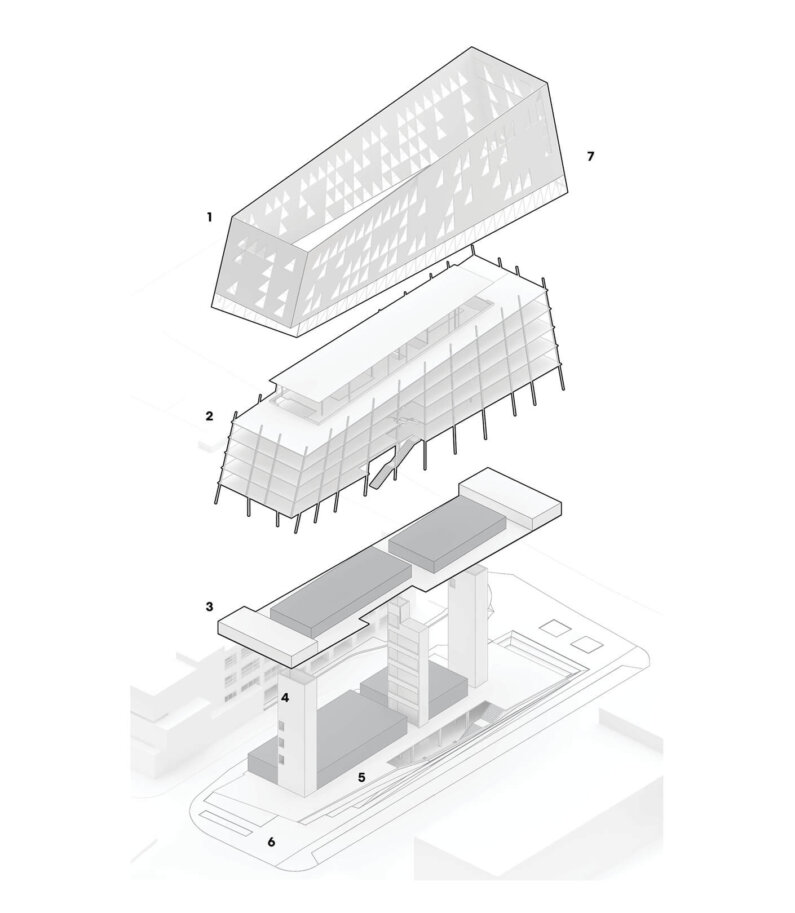 7

1

2

3

4

5

6